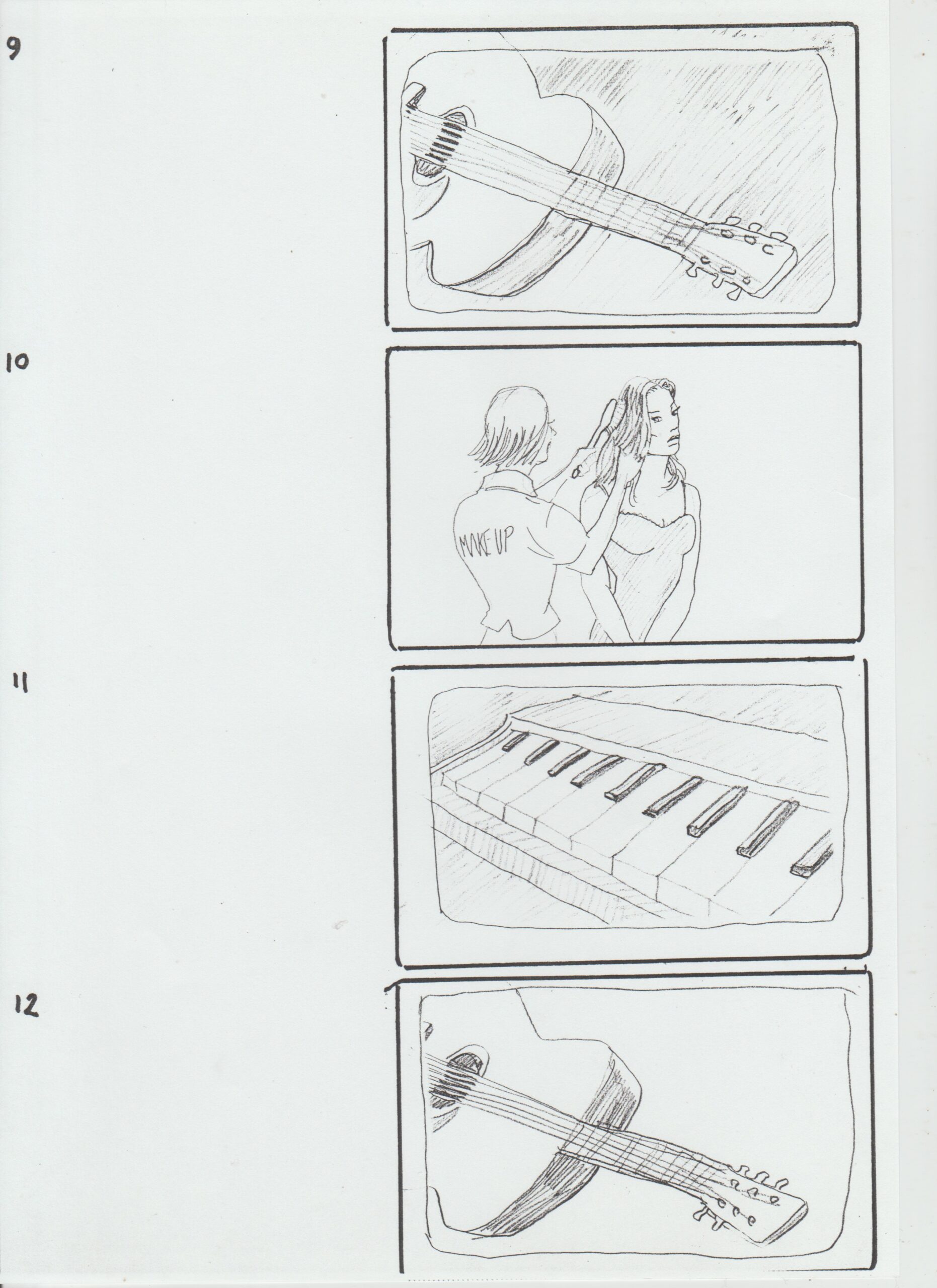 9

10

MAKE UP

11

12